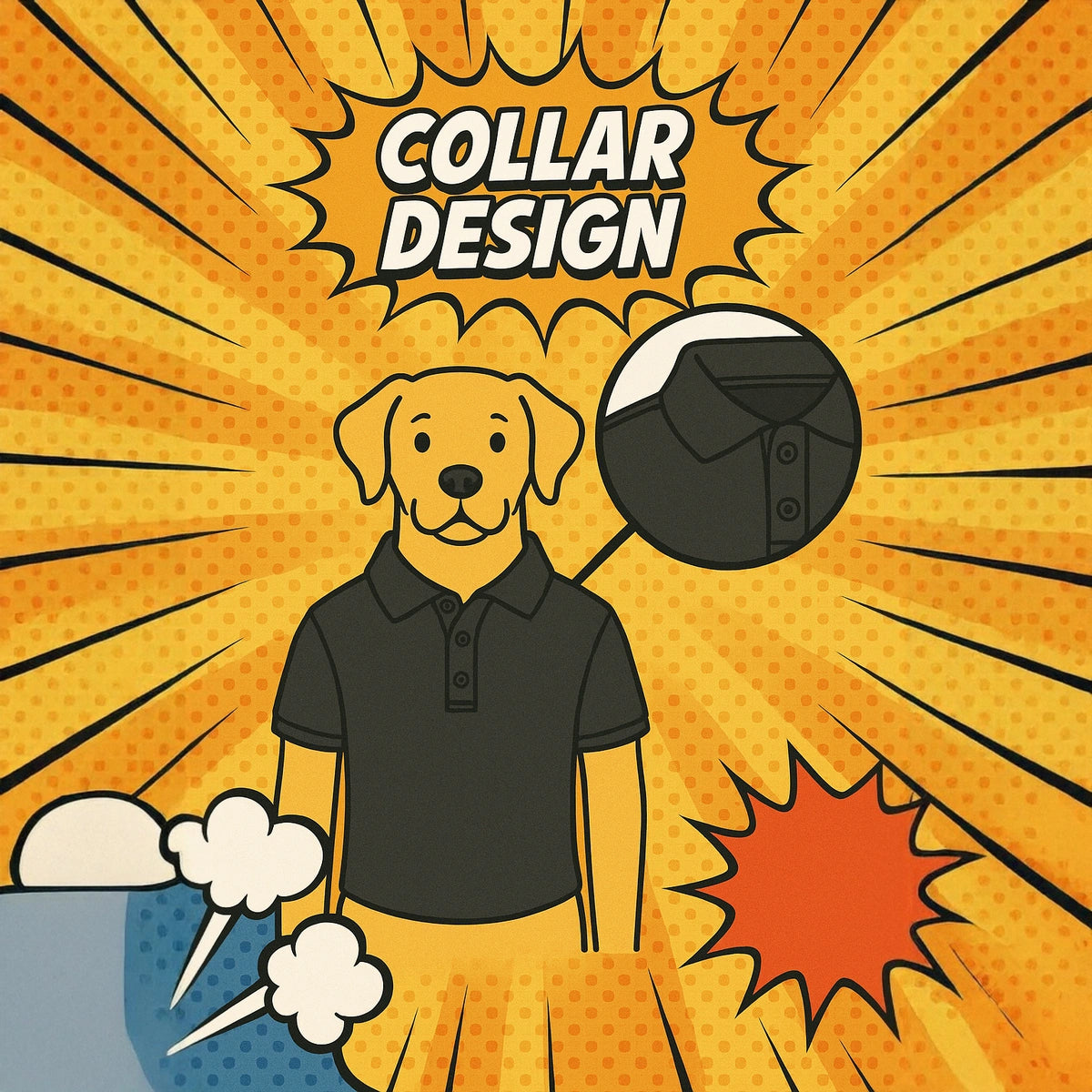 COLLAR DESIGN