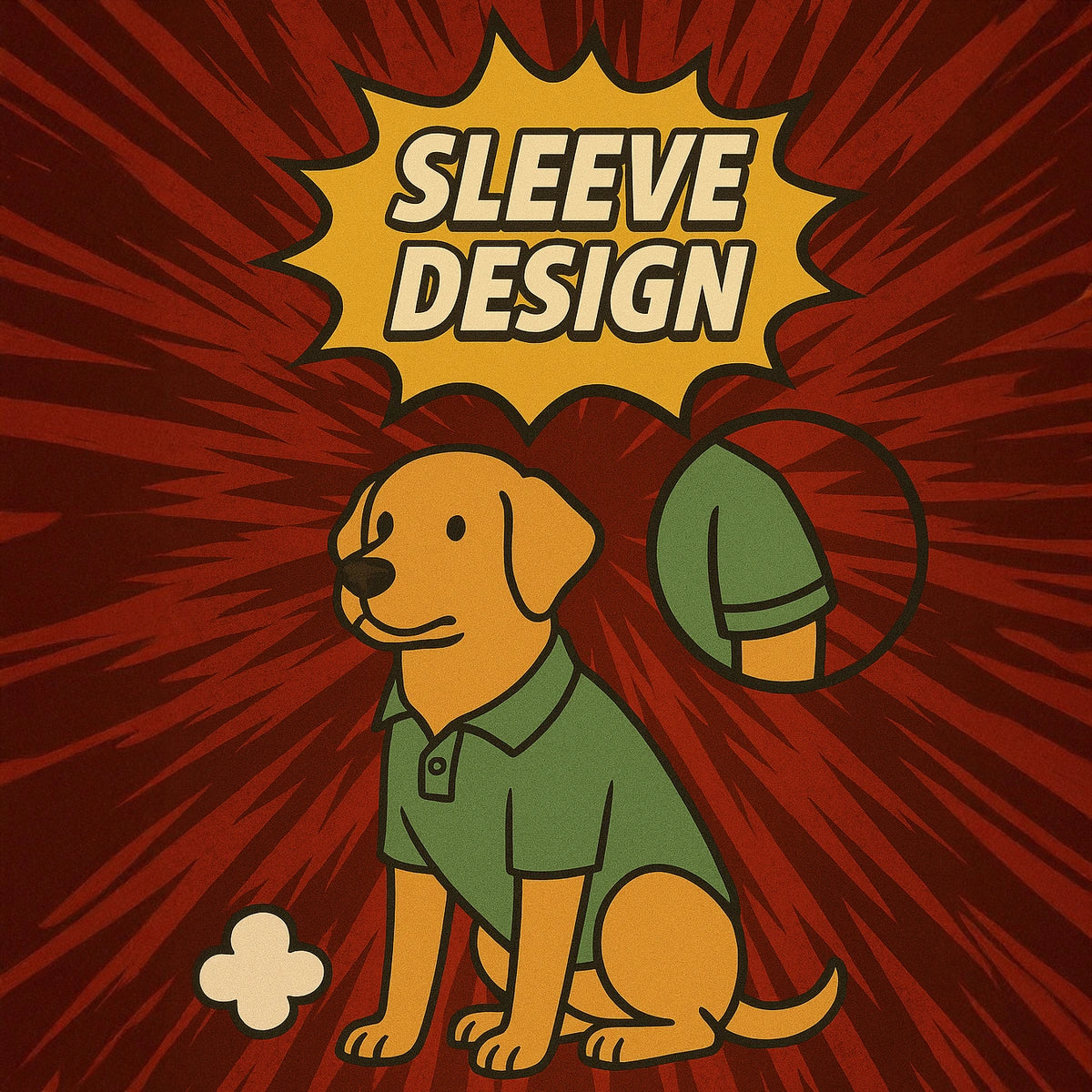 SLEEVE DESIGN