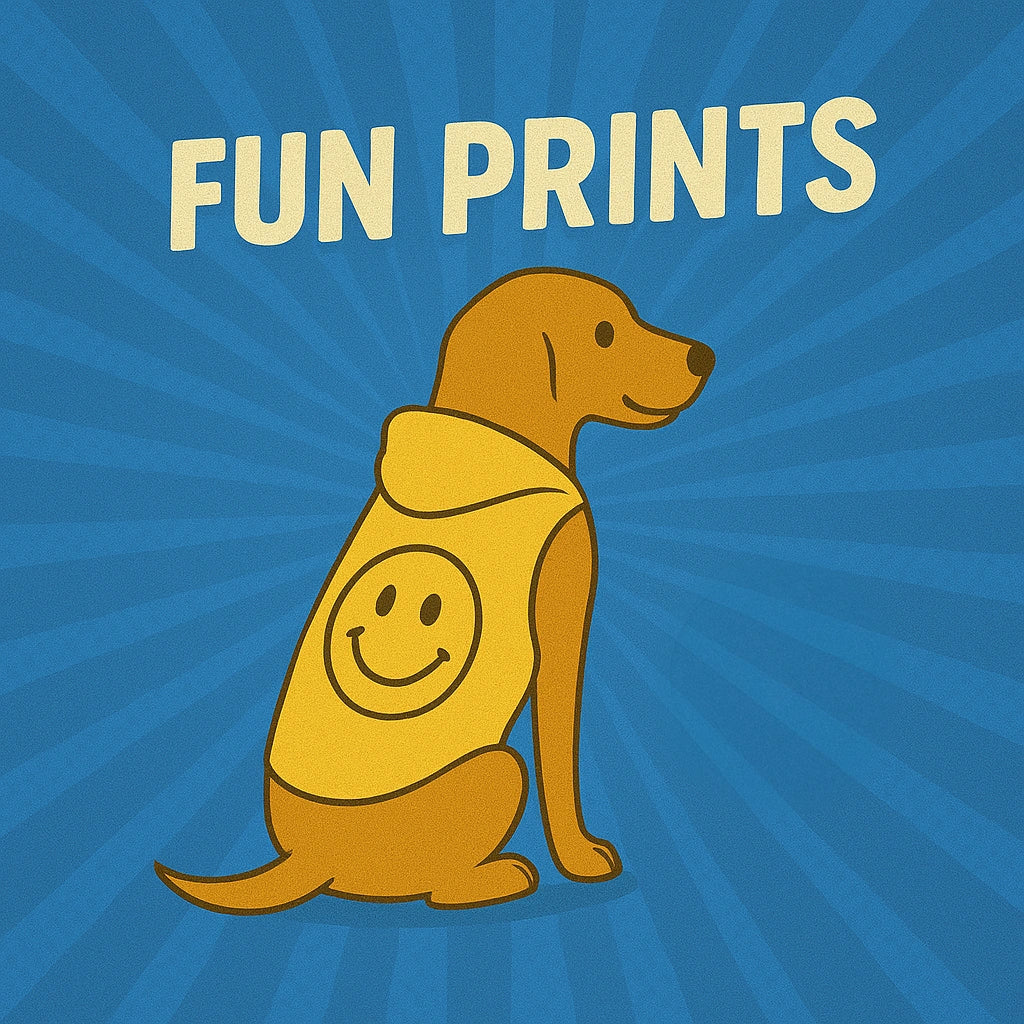 FUN PRINTS