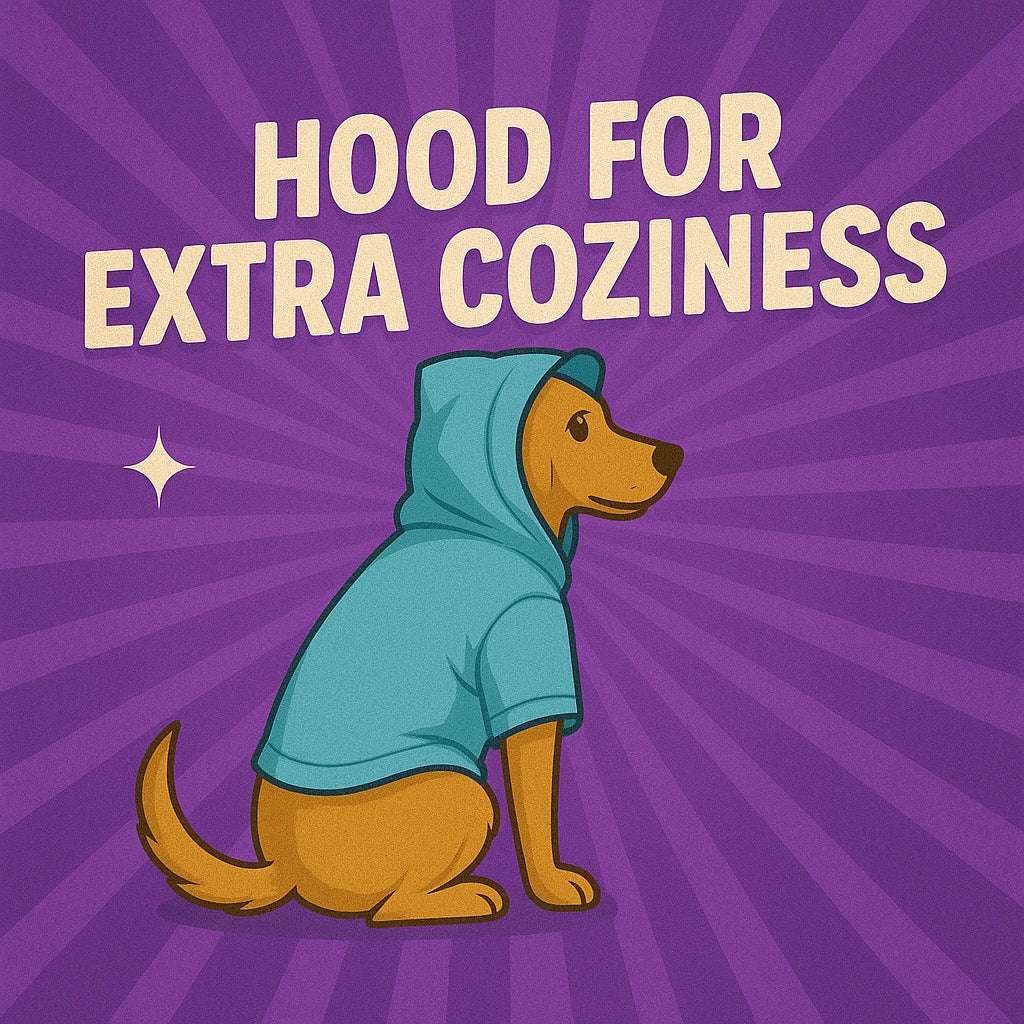 HOOD FOR EXTRA COZINESS