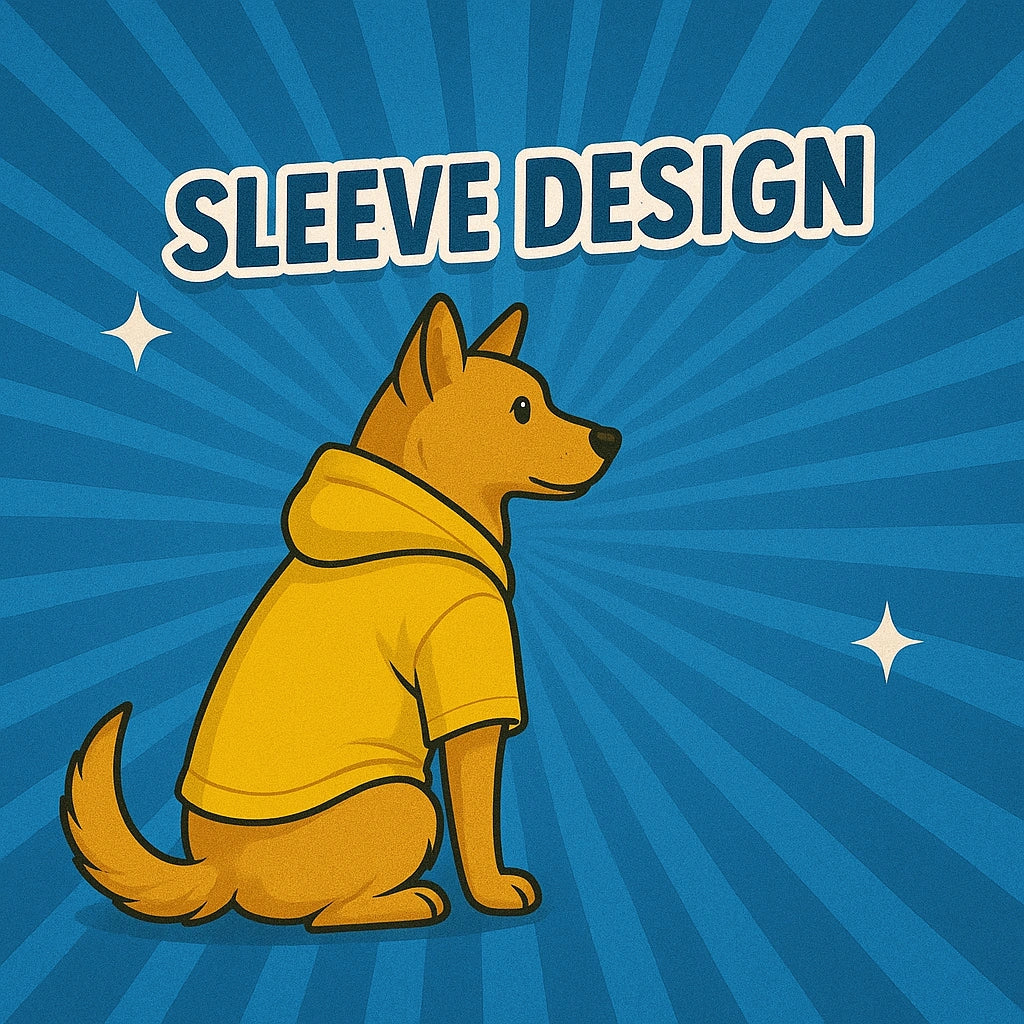 SLEEVE DESIGN