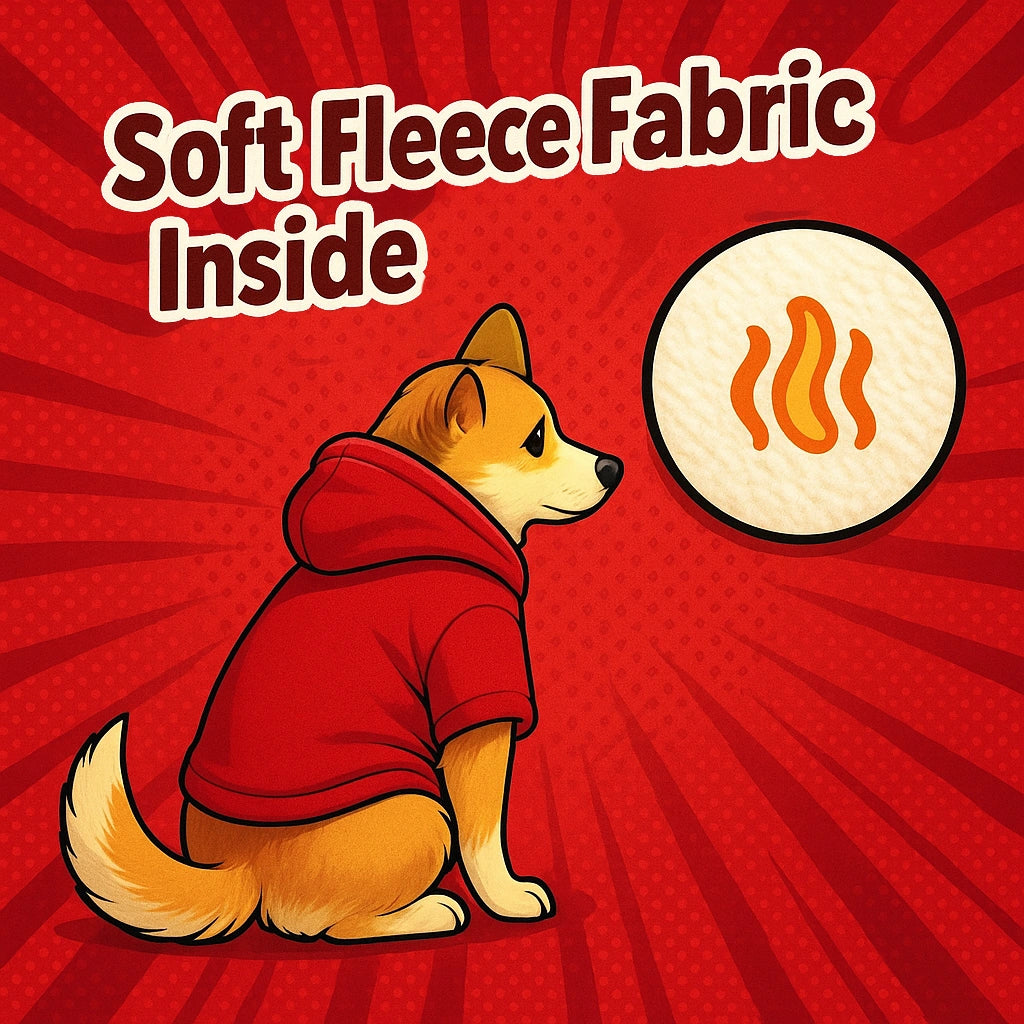 Soft Fleece Fabric Inside