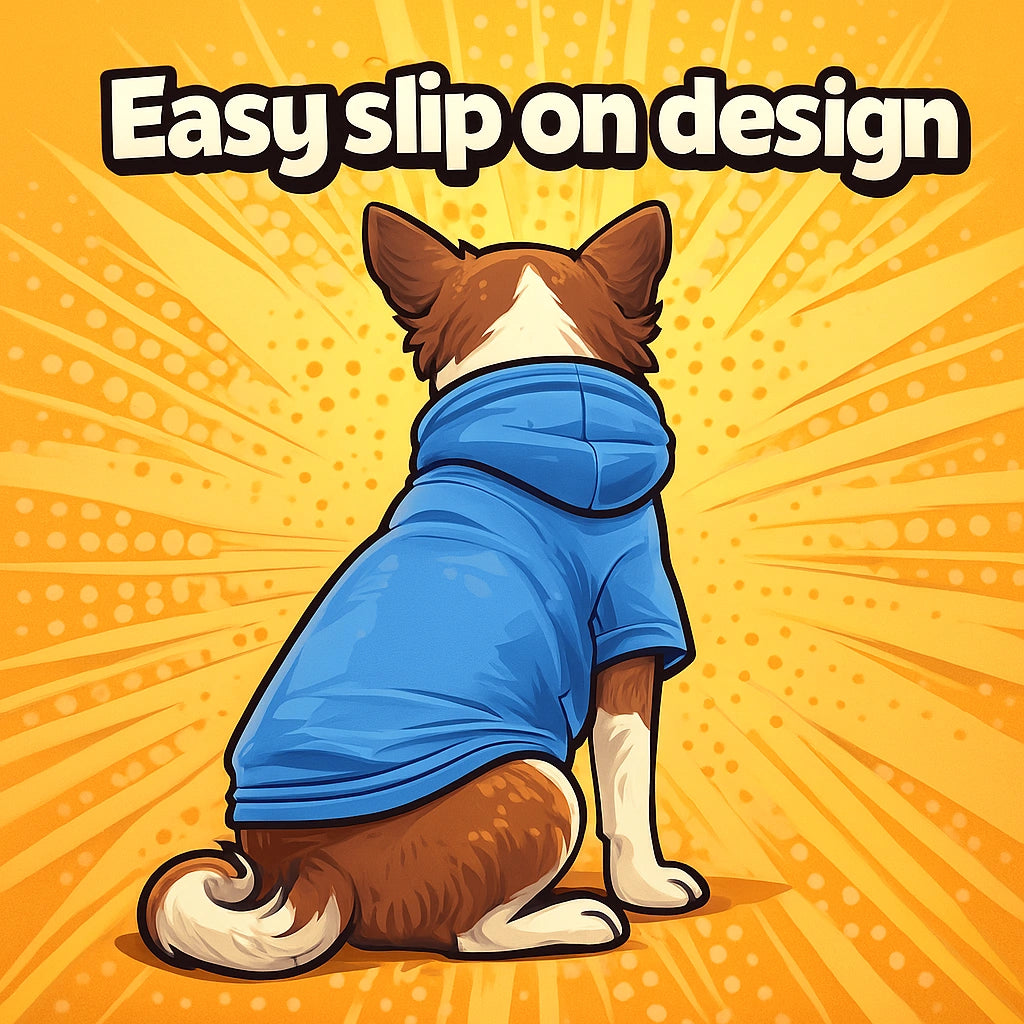 Easy slip on design