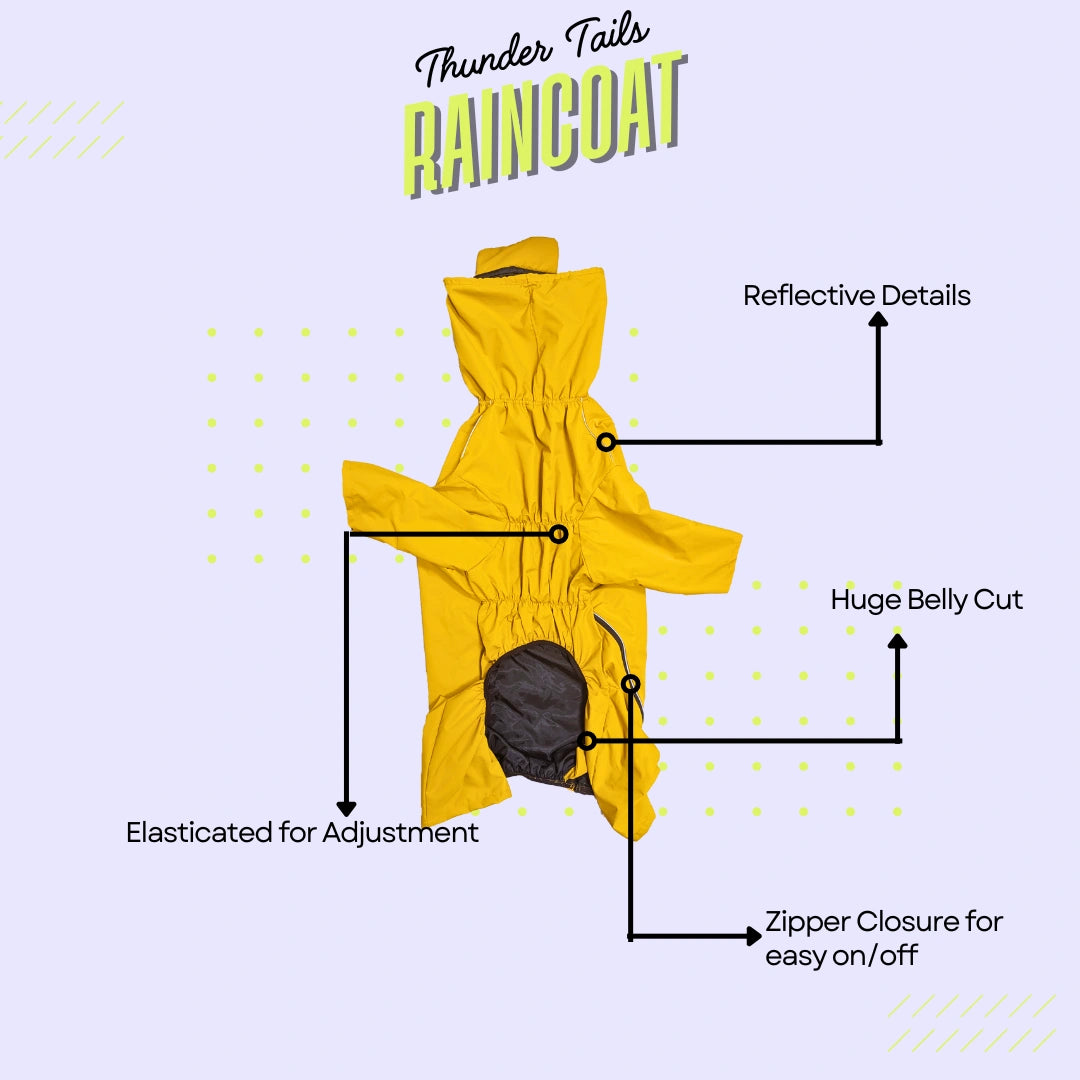 Thunder Tails
RAINCOAT

Reflective Details

Huge Belly Cut

Elasticated for Adjustment

Zipper Closure for easy on/off