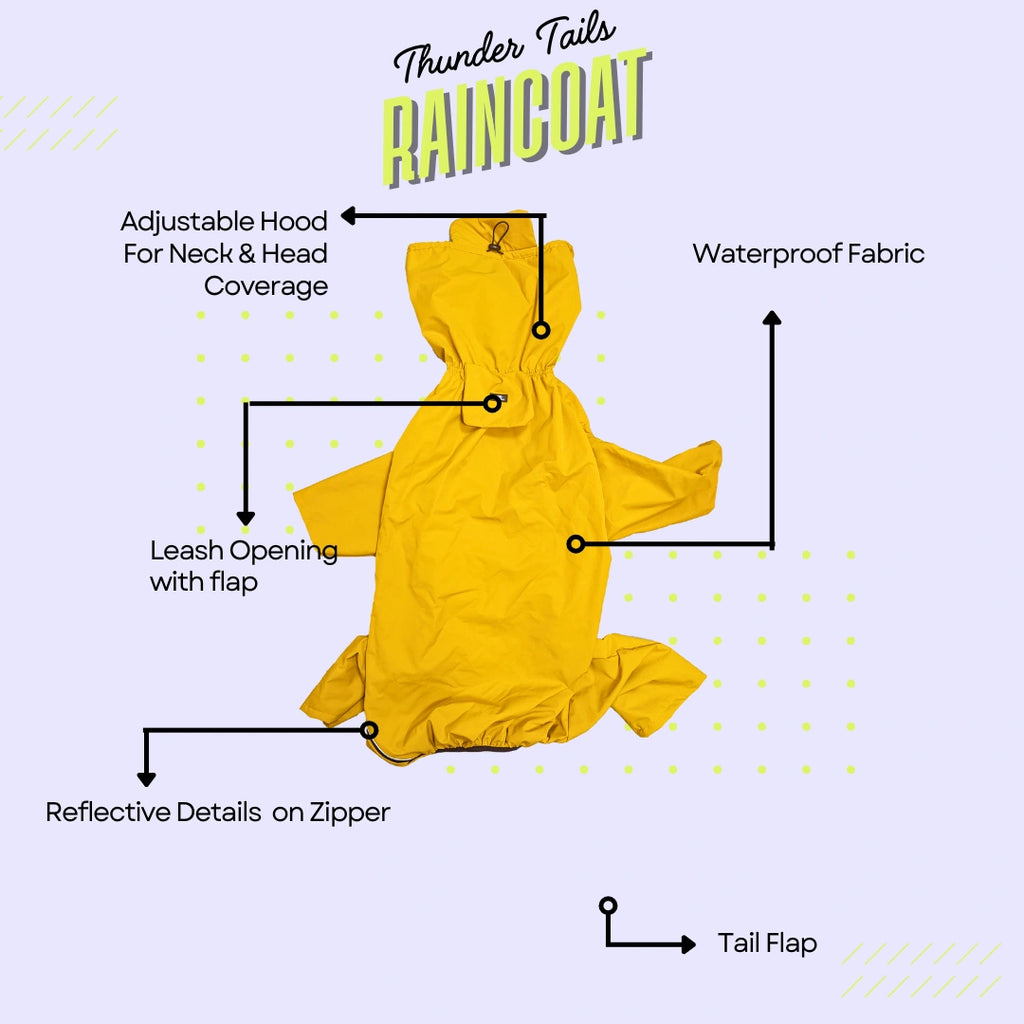 Thunder Tails
RAINCOAT

Adjustable Hood For Neck & Head Coverage

Waterproof Fabric

Leash Opening with flap

Reflective Details on Zipper

Tail Flap