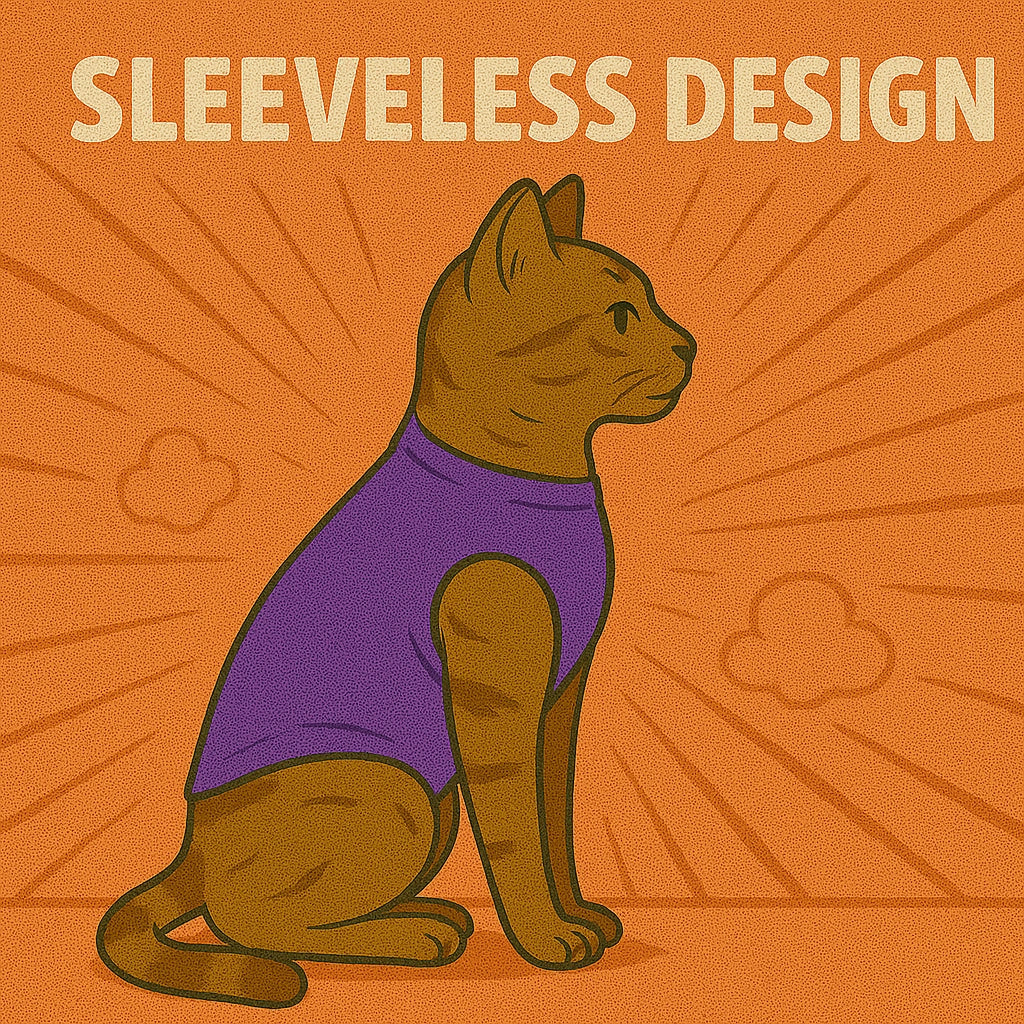 SLEEVELESS DESIGN