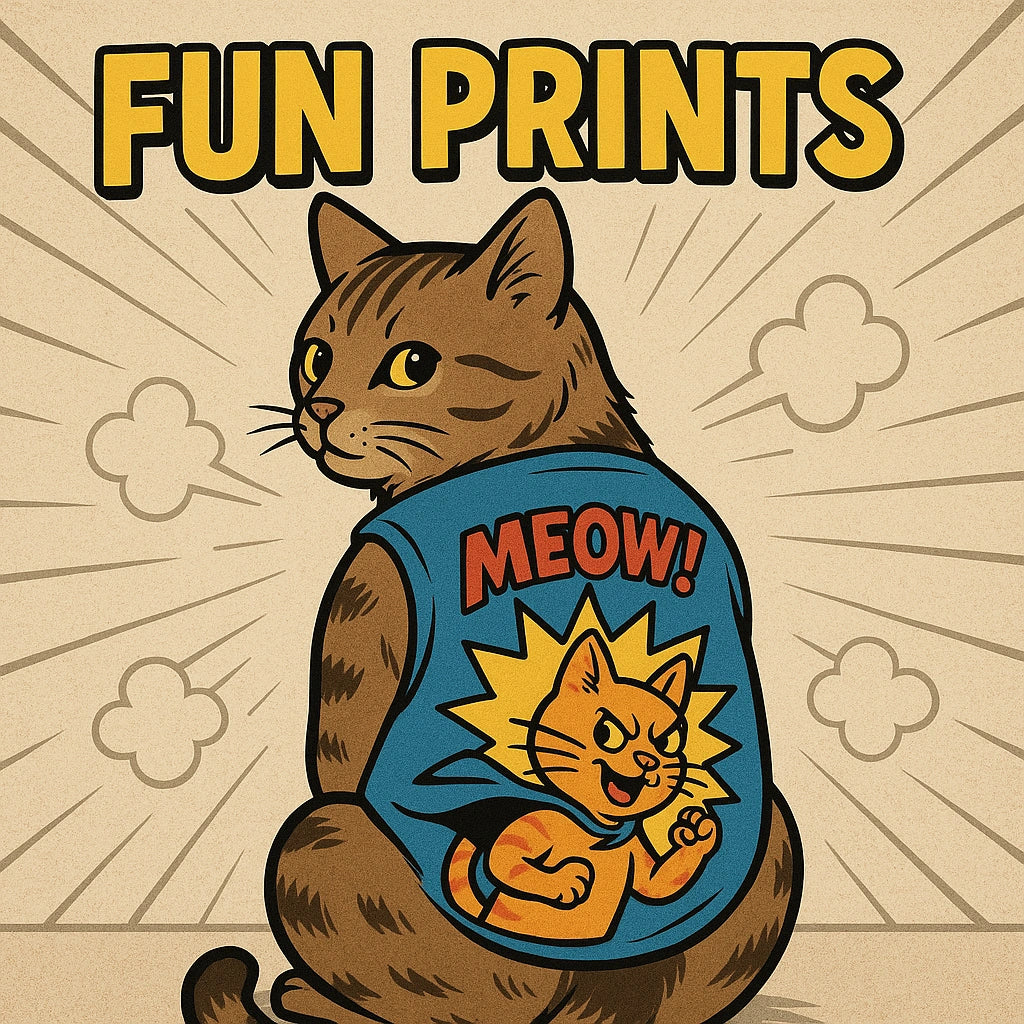 FUN PRINTS

MEOW!