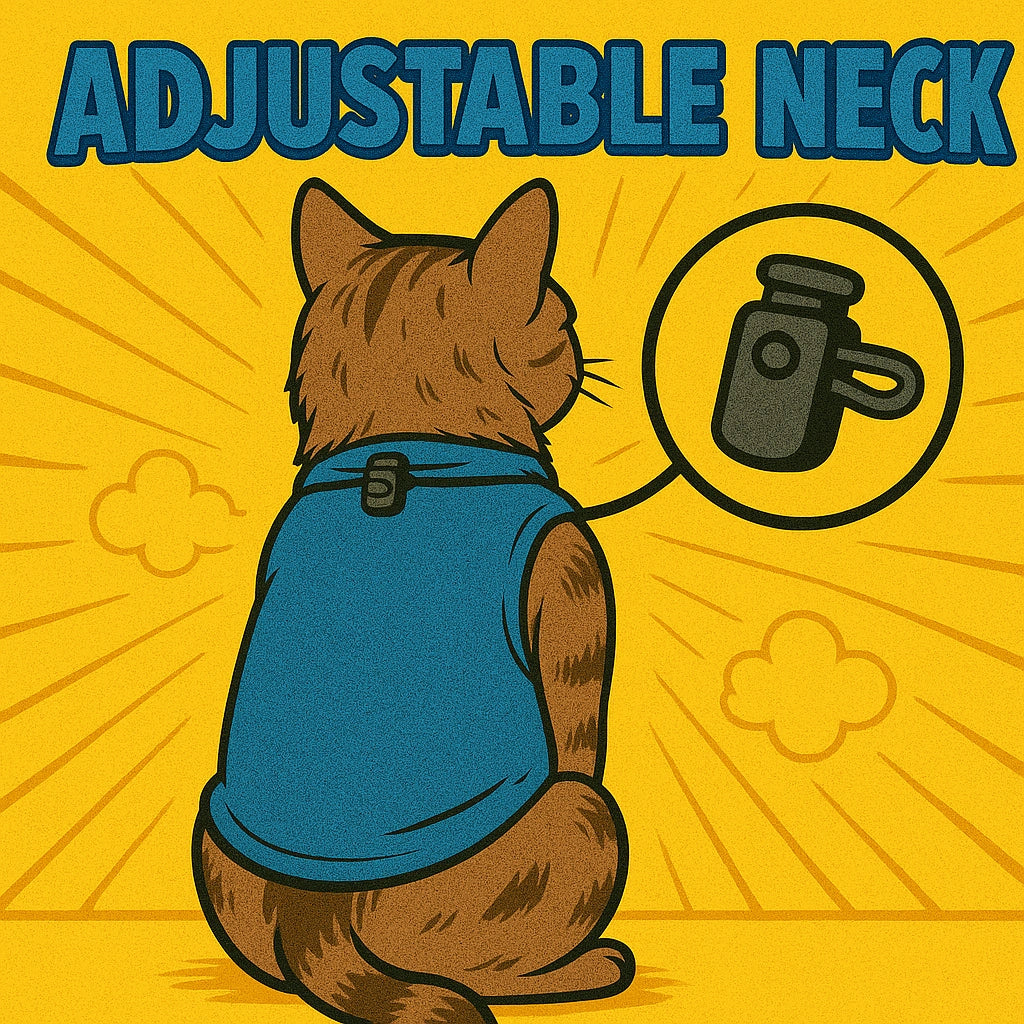 ADJUSTABLE NECK