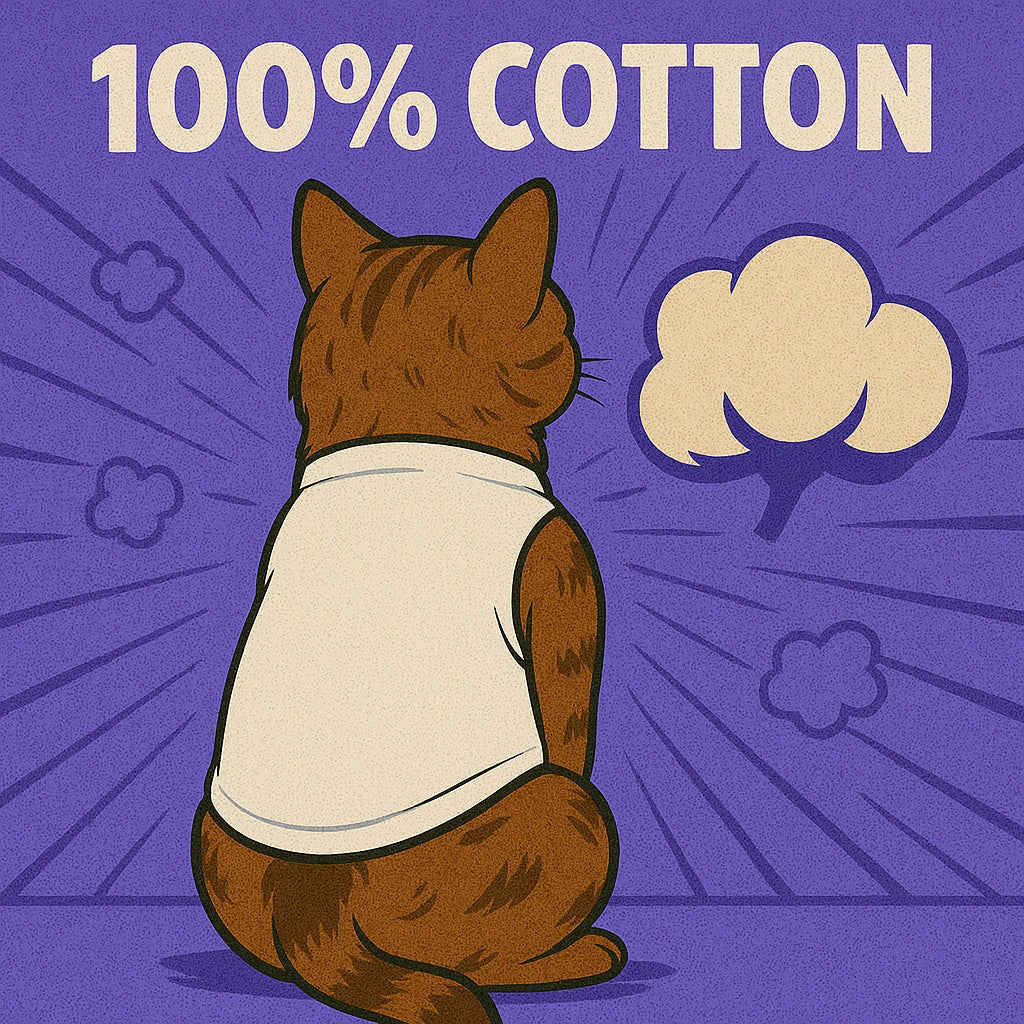 100% COTTON