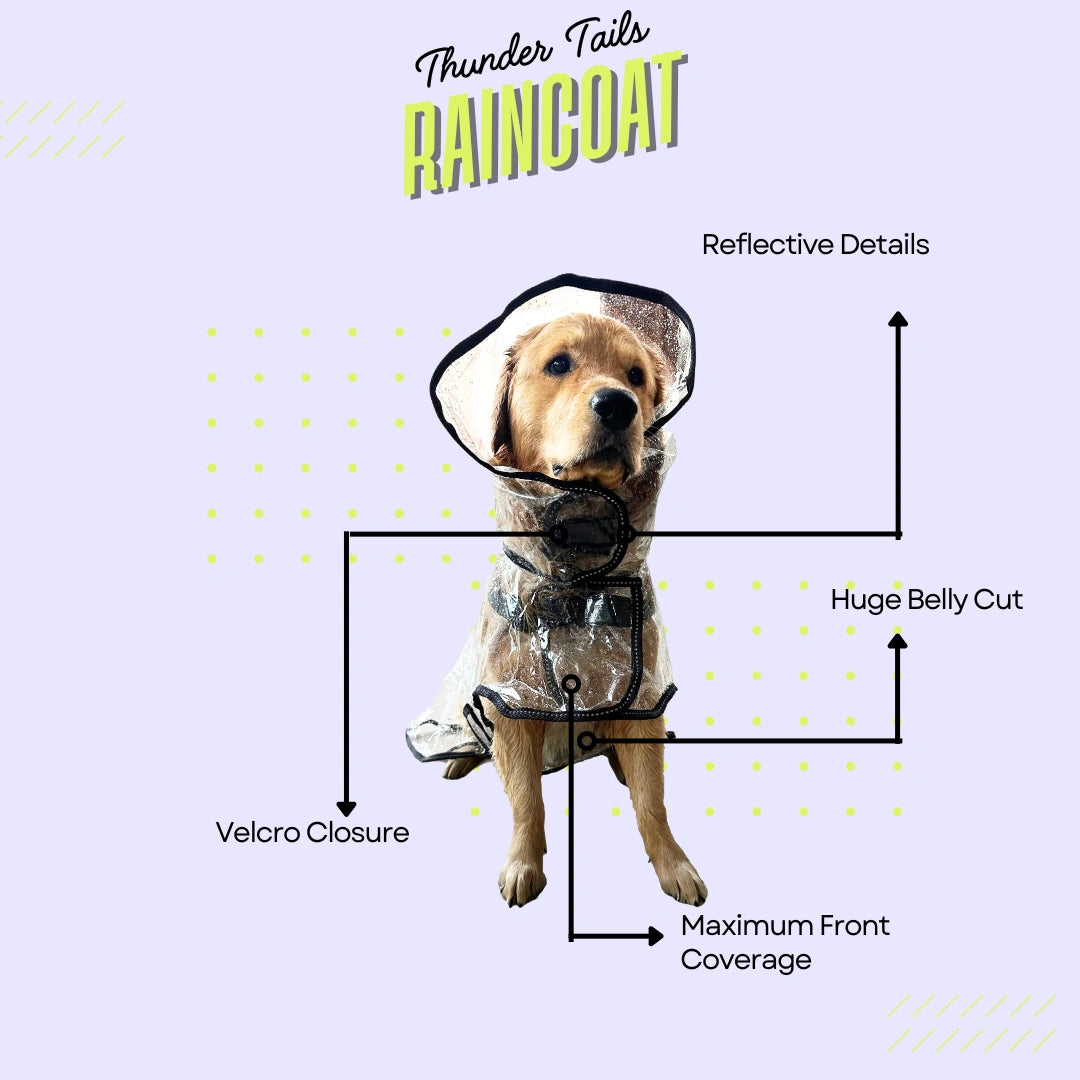 Thunder Tails
RAINCOAT

Reflective Details

Huge Belly Cut

Velcro Closure

Maximum Front Coverage