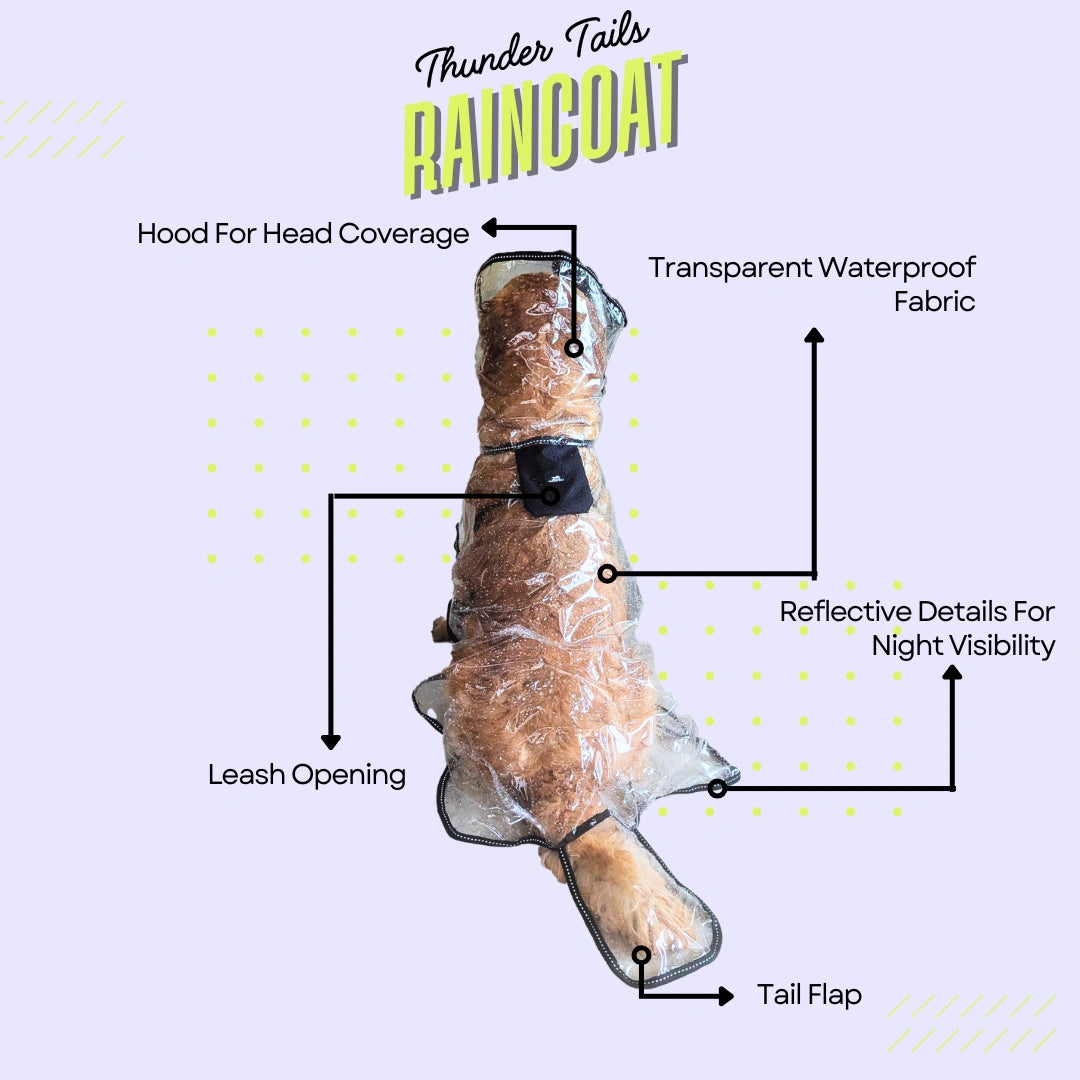 Thunder Tails
RAINCOAT

Hood For Head Coverage

Transparent Waterproof Fabric

Reflective Details For Night Visibility

Leash Opening

Tail Flap