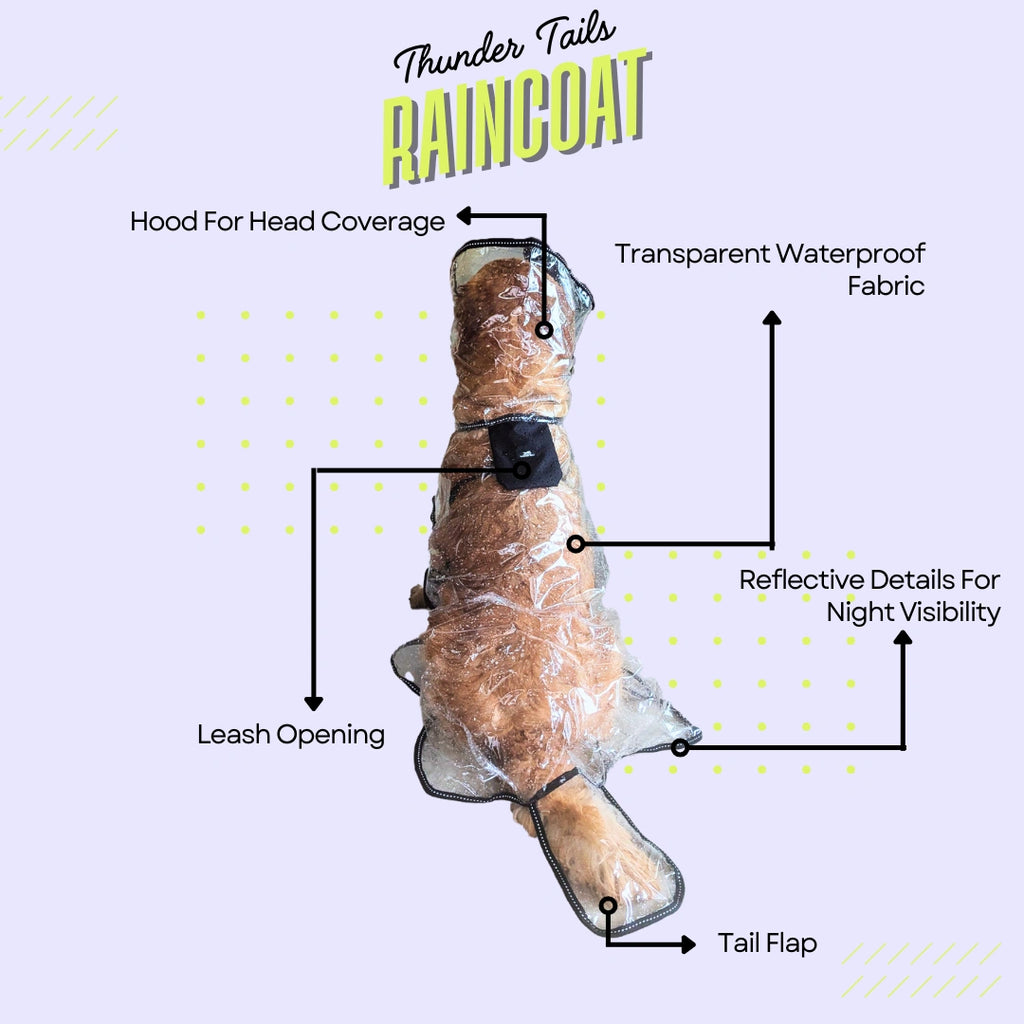 Thunder Tails
RAINCOAT

Hood For Head Coverage

Transparent Waterproof Fabric

Reflective Details For Night Visibility

Leash Opening

Tail Flap