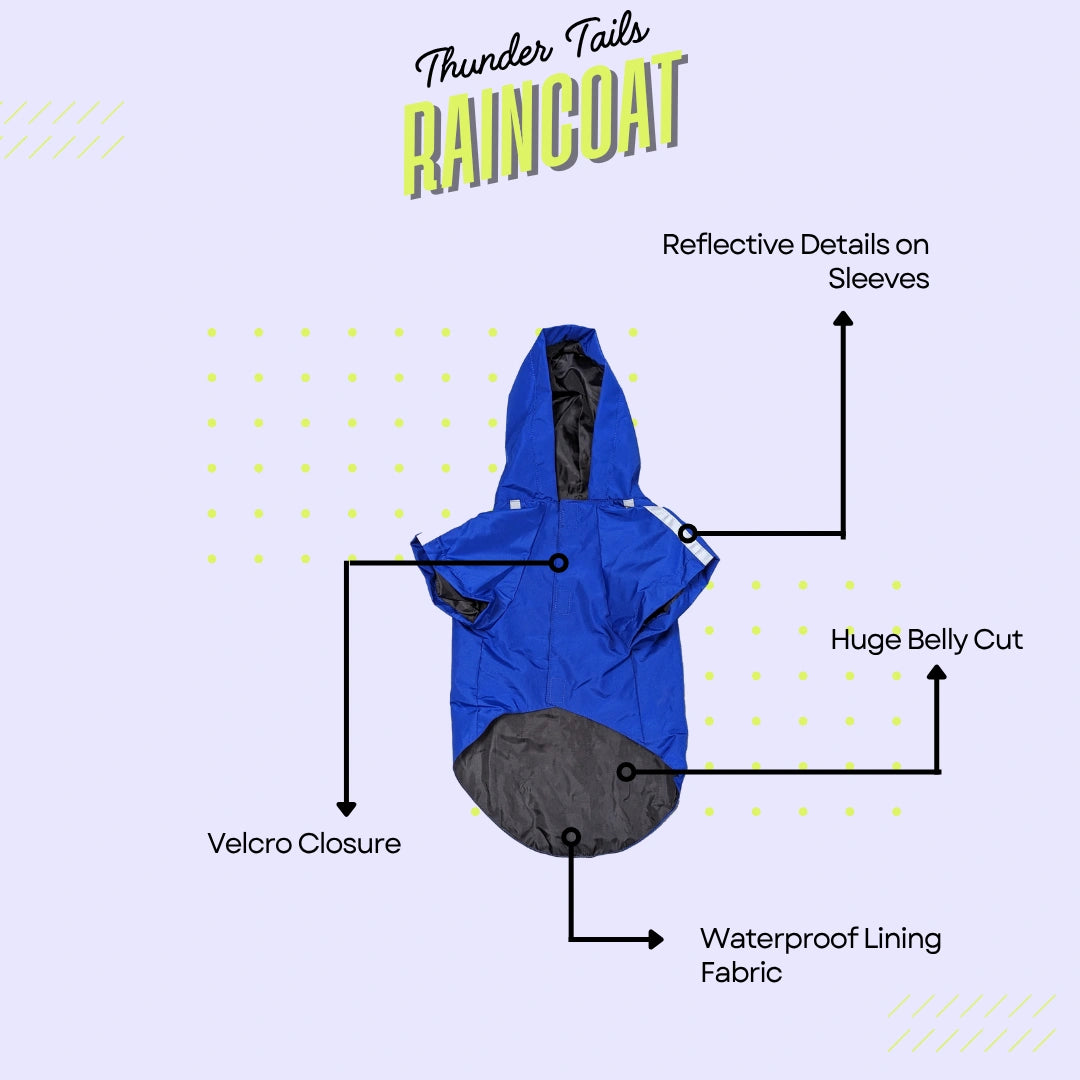 Thunder Tails
RAINCOAT

Reflective Details on Sleeves

Huge Belly Cut

Velcro Closure

Waterproof Lining Fabric